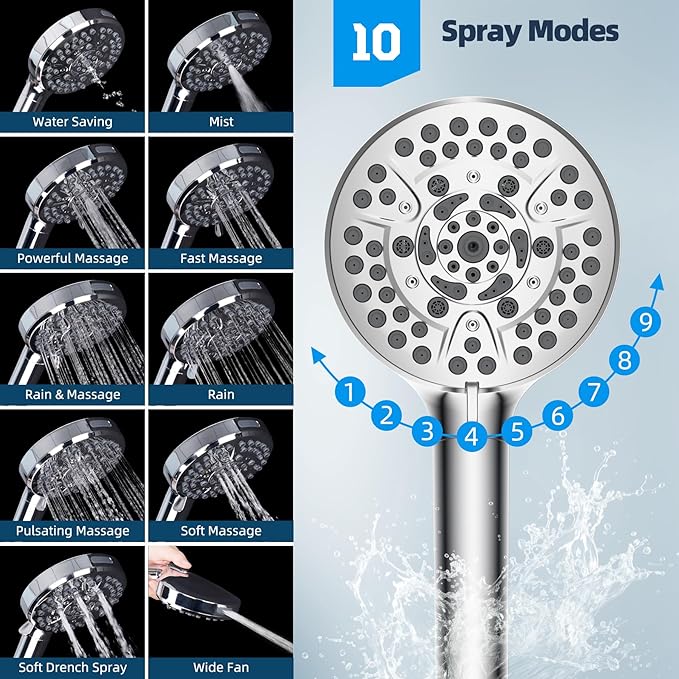 Water Saving
Mist
Powerful Massage
Fast Massage
Rain & Massage
Rain
Pulsating Massage
Soft Massage
Soft Drench Spray
Wide Fan

10 Spray Modes

1
2
3
4
5
6
7
8
9