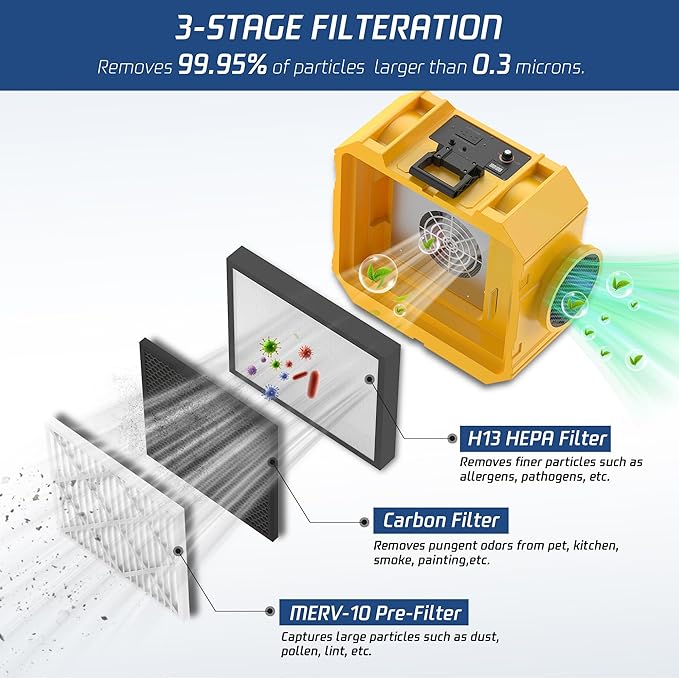 3-STAGE FILTERATION

Removes 99.95% of particles larger than 0.3 microns.

H13 HEPA Filter

Removes finer particles such as allergens, pathogens, etc.

Carbon Filter

Removes pungent odors from pet, kitchen, smoke, painting,etc.

MERV-10 Pre-Filter

Captures large particles such as dust, pollen, lint, etc.