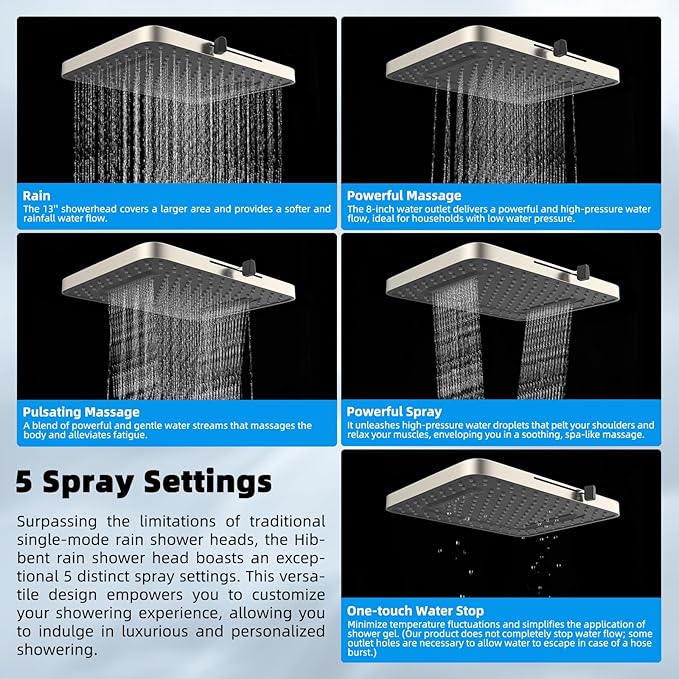 Rain
The 13" showerhead covers a larger area and provides a softer and rainfall water flow.

Powerful Massage
The 8-inch water outlet delivers a powerful and high-pressure water flow, ideal for households with low water pressure.

Pulsating Massage
A blend of powerful and gentle water streams that massages the body and alleviates fatigue.

Powerful Spray
It unleashes high-pressure water droplets that pelt your shoulders and relax your muscles, enveloping you in a soothing, spa-like massage.

5 Spray Settings

Surpassing the limitations of traditional single-mode rain shower heads, the Hibbent rain shower head boasts an exceptional 5 distinct spray settings. This versatile design empowers you to customize your showering experience, allowing you to indulge in luxurious and personalized showering.

One-touch Water Stop
Minimize temperature fluctuations and simplifies the application of shower gel. (Our product does not completely stop water flow; some outlet holes are necessary to allow water to escape in case of a hose burst.)