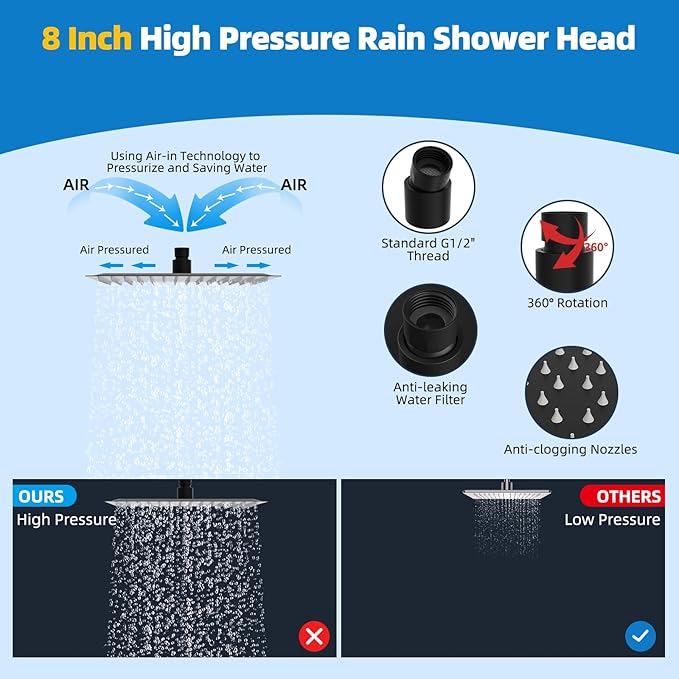 8 Inch High Pressure Rain Shower Head

Using Air-in Technology to Pressurize and Saving Water

AIR

AIR

Air Pressured

Air Pressured

Standard G1/2" Thread

360°

360° Rotation

Anti-leaking Water Filter

Anti-clogging Nozzles

OURS

High Pressure

OTHERS

Low Pressure