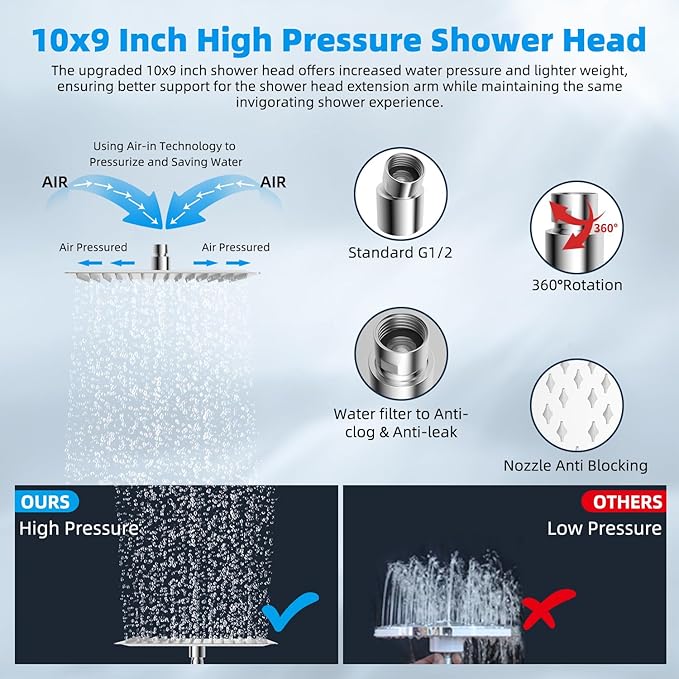 10x9 Inch High Pressure Shower Head

The upgraded 10x9 inch shower head offers increased water pressure and lighter weight, ensuring better support for the shower head extension arm while maintaining the same invigorating shower experience.

Using Air-in Technology to Pressurize and Saving Water

AIR

AIR

Air Pressured

Air Pressured

Standard G1/2

360°

360°Rotation

Water filter to Anti-clog & Anti-leak

Nozzle Anti Blocking

OURS

High Pressure

OTHERS

Low Pressure