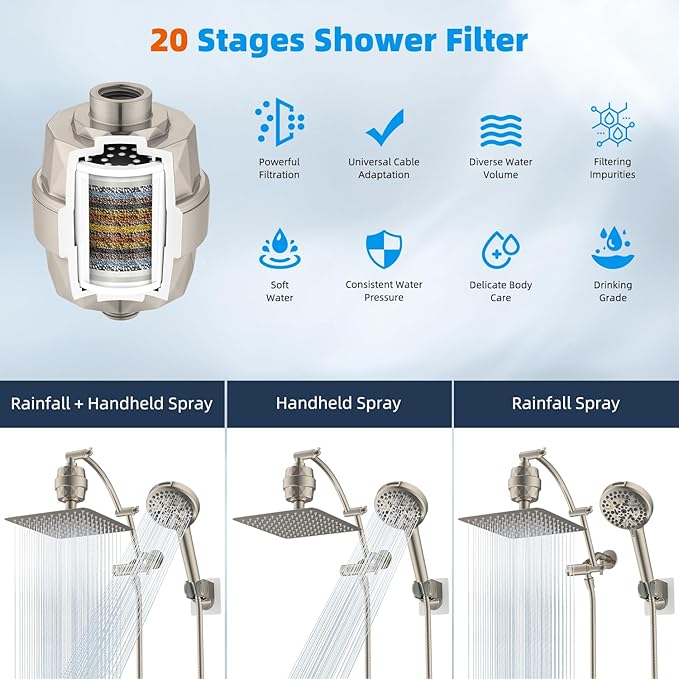 20 Stages Shower Filter

Powerful Filtration

Universal Cable Adaptation

Diverse Water Volume

Filtering Impurities

Soft Water

Consistent Water Pressure

Delicate Body Care

Drinking Grade

Rainfall + Handheld Spray

Handheld Spray

Rainfall Spray