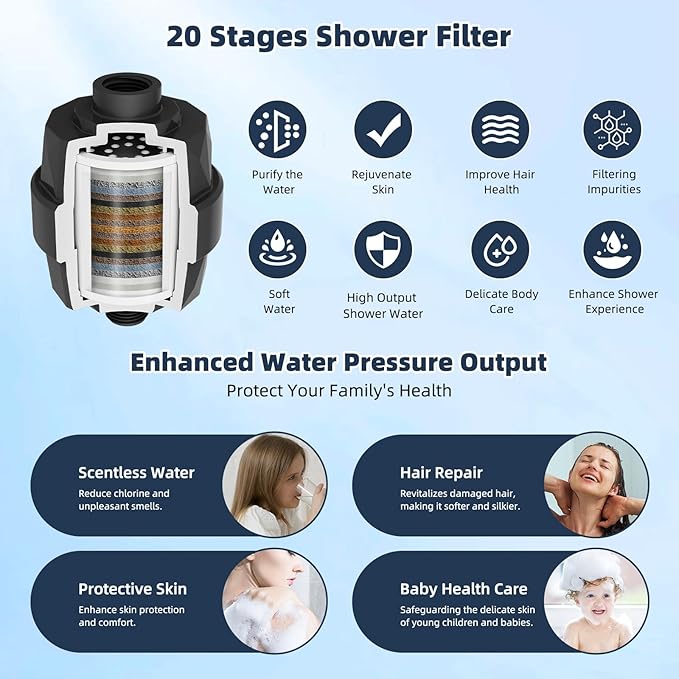 20 Stages Shower Filter

Purify the Water

Rejuvenate Skin

Improve Hair Health

Filtering Impurities

Soft Water

High Output Shower Water

Delicate Body Care

Enhance Shower Experience

Enhanced Water Pressure Output

Protect Your Family's Health

Scentless Water

Reduce chlorine and unpleasant smells.

Hair Repair

Revitalizes damaged hair, making it softer and silkier.

Protective Skin

Enhance skin protection and comfort.

Baby Health Care

Safeguarding the delicate skin of young children and babies.