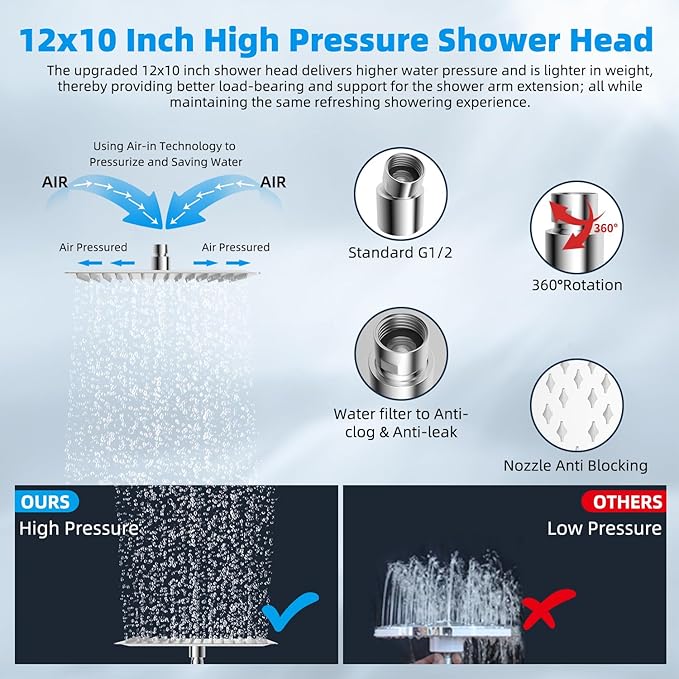 12x10 Inch High Pressure Shower Head

The upgraded 12x10 inch shower head delivers higher water pressure and is lighter in weight, thereby providing better load-bearing and support for the shower arm extension; all while maintaining the same refreshing showering experience.

Using Air-in Technology to Pressurize and Saving Water

AIR

AIR

Air Pressured

Air Pressured

Standard G1/2

360°

360°Rotation

Water filter to Anti-clog & Anti-leak

Nozzle Anti Blocking

OURS

High Pressure

OTHERS

Low Pressure