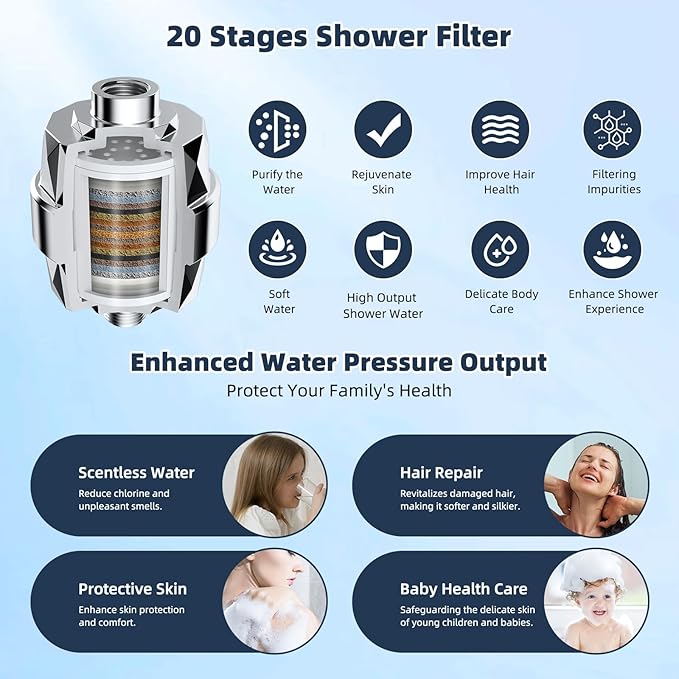 20 Stages Shower Filter

Purify the Water

Rejuvenate Skin

Improve Hair Health

Filtering Impurities

Soft Water

High Output Shower Water

Delicate Body Care

Enhance Shower Experience

Enhanced Water Pressure Output

Protect Your Family's Health

Scentless Water

Reduce chlorine and unpleasant smells.

Hair Repair

Revitalizes damaged hair, making it softer and silkier.

Protective Skin

Enhance skin protection and comfort.

Baby Health Care

Safeguarding the delicate skin of young children and babies.