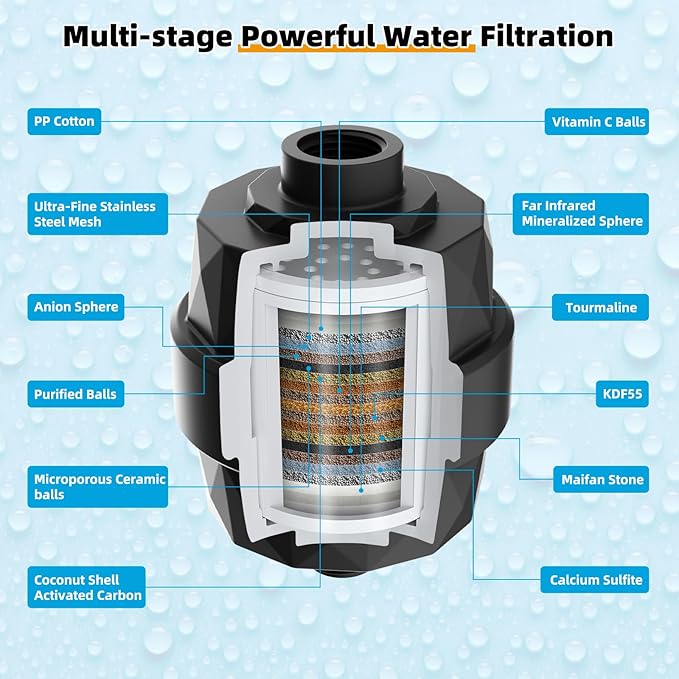 Multi-stage Powerful Water Filtration

PP Cotton

Ultra-Fine Stainless Steel Mesh

Anion Sphere

Purified Balls

Microporous Ceramic balls

Coconut Shell Activated Carbon

Vitamin C Balls

Far Infrared Mineralized Sphere

Tourmaline

KDF55

Maifan Stone

Calcium Sulfite