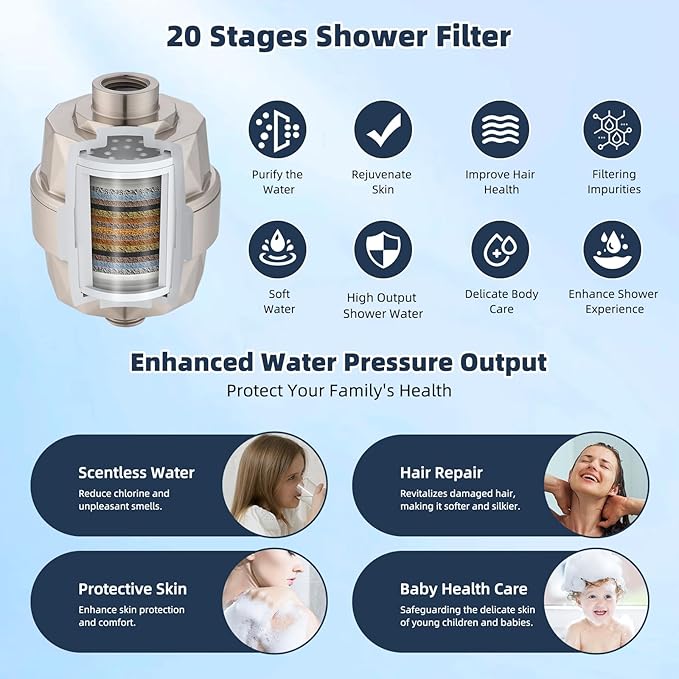 20 Stages Shower Filter

Purify the Water

Rejuvenate Skin

Improve Hair Health

Filtering Impurities

Soft Water

High Output Shower Water

Delicate Body Care

Enhance Shower Experience

Enhanced Water Pressure Output

Protect Your Family's Health

Scentless Water

Reduce chlorine and unpleasant smells.

Hair Repair

Revitalizes damaged hair, making it softer and silkier.

Protective Skin

Enhance skin protection and comfort.

Baby Health Care

Safeguarding the delicate skin of young children and babies.