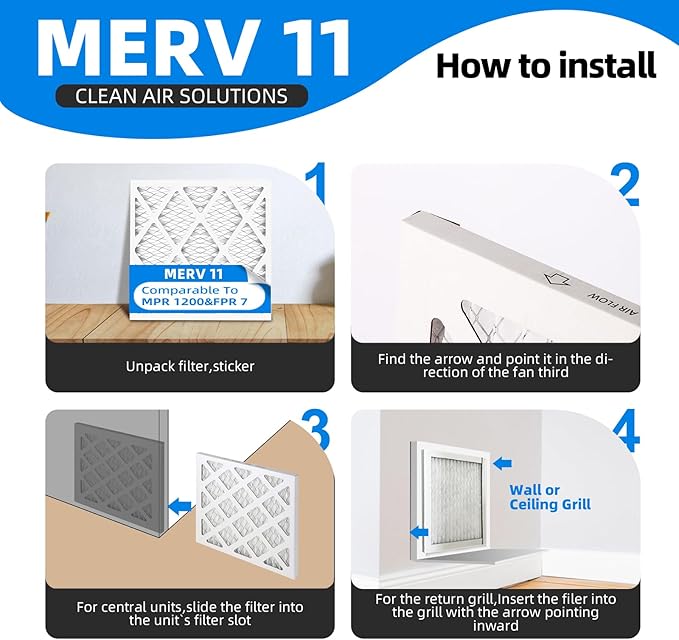 MERV 11
CLEAN AIR SOLUTIONS

How to install

1
MERV 11
Comparable To
MPR 1200&FPR 7

Unpack filter,sticker

2
AIR FLOW

Find the arrow and point it in the direction of the fan third

3

For central units,slide the filter into the unit`s filter slot

4
Wall or Ceiling Grill

For the return grill,Insert the filer into the grill with the arrow pointing inward