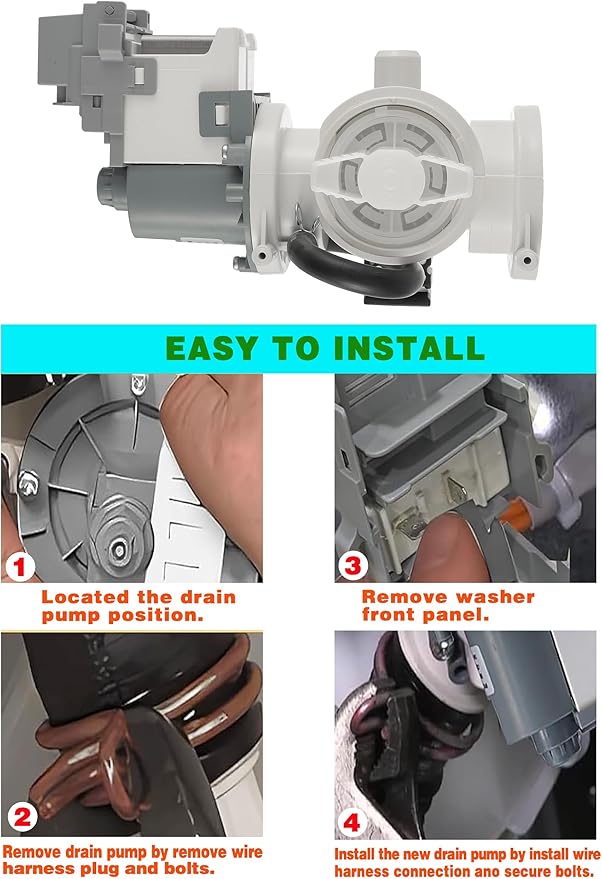 EASY TO INSTALL

1

Located the drain pump position.

3

Remove washer front panel.

2

Remove drain pump by remove wire harness plug and bolts.

4

Install the new drain pump by install wire harness connection ano secure bolts.