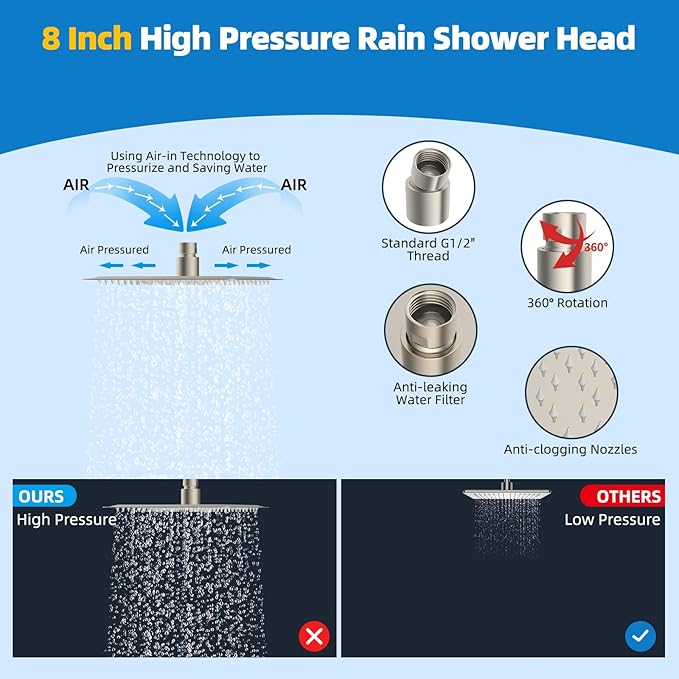 8 Inch High Pressure Rain Shower Head

Using Air-in Technology to Pressurize and Saving Water

AIR

AIR

Air Pressured

Air Pressured

Standard G1/2" Thread

360°

360° Rotation

Anti-leaking Water Filter

Anti-clogging Nozzles

OURS

High Pressure

OTHERS

Low Pressure