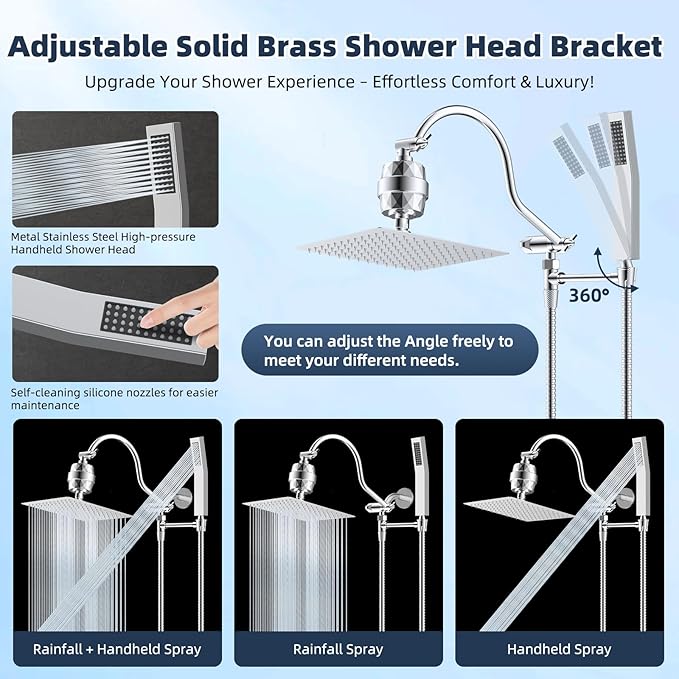 Adjustable Solid Brass Shower Head Bracket

Upgrade Your Shower Experience - Effortless Comfort & Luxury!

Metal Stainless Steel High-pressure Handheld Shower Head

Self-cleaning silicone nozzles for easier maintenance

360°

You can adjust the Angle freely to meet your different needs.

Rainfall + Handheld Spray

Rainfall Spray

Handheld Spray