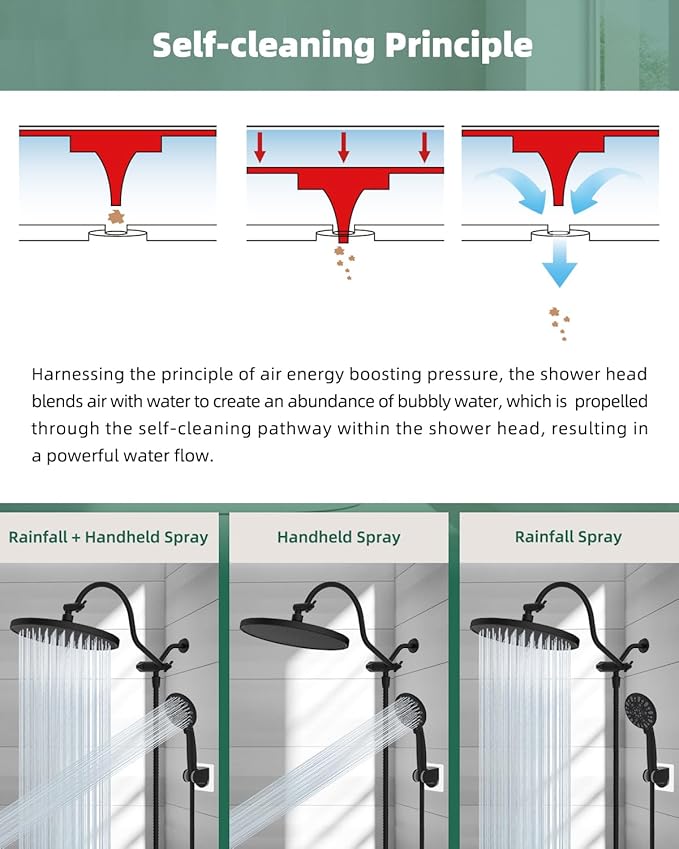 Self-cleaning Principle

Harnessing the principle of air energy boosting pressure, the shower head blends air with water to create an abundance of bubbly water, which is propelled through the self-cleaning pathway within the shower head, resulting in a powerful water flow.

Rainfall + Handheld Spray

Handheld Spray

Rainfall Spray