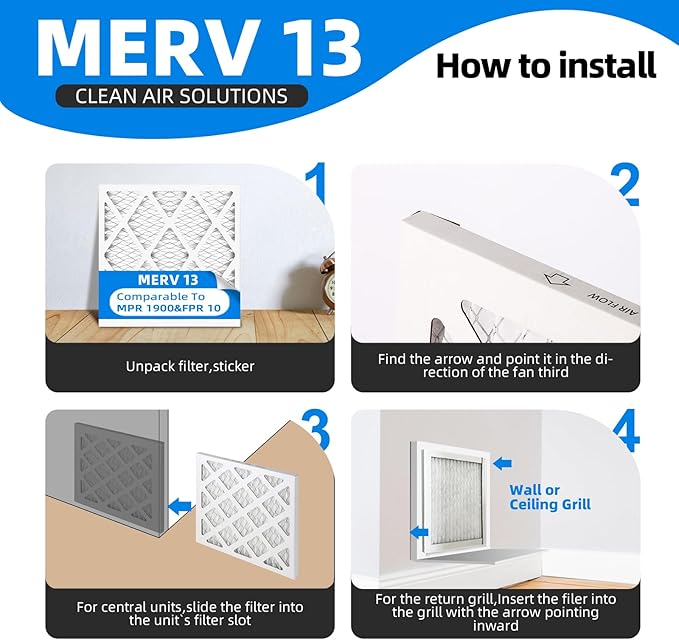 MERV 13
CLEAN AIR SOLUTIONS

How to install

1

MERV 13
Comparable To
MPR 1900&FPR 10

Unpack filter,sticker

2

AIR FLOW

Find the arrow and point it in the direction of the fan third

3

For central units,slide the filter into the unit`s filter slot

4

Wall or Ceiling Grill

For the return grill,Insert the filer into the grill with the arrow pointing inward