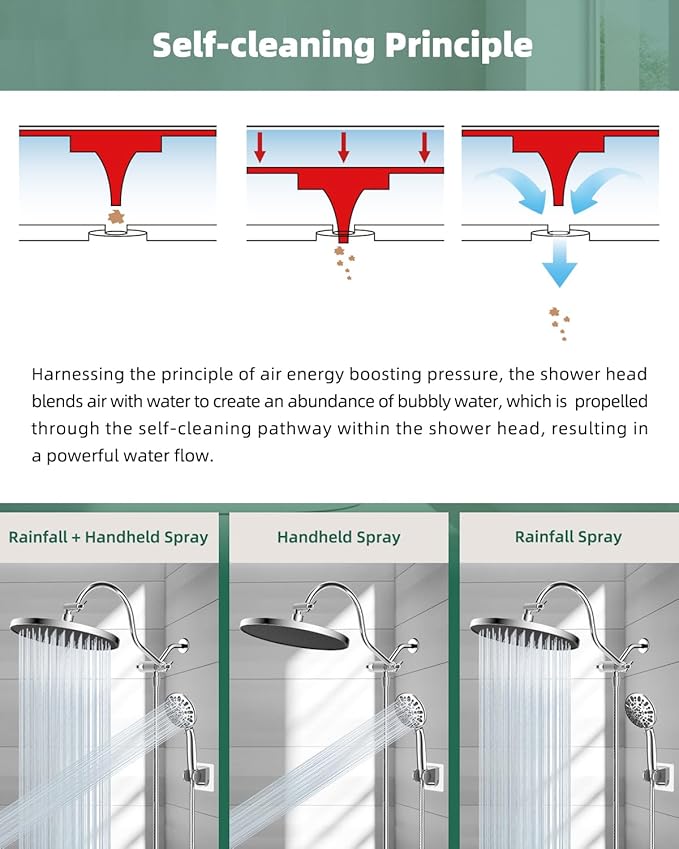 Self-cleaning Principle

Harnessing the principle of air energy boosting pressure, the shower head blends air with water to create an abundance of bubbly water, which is propelled through the self-cleaning pathway within the shower head, resulting in a powerful water flow.

Rainfall + Handheld Spray

Handheld Spray

Rainfall Spray